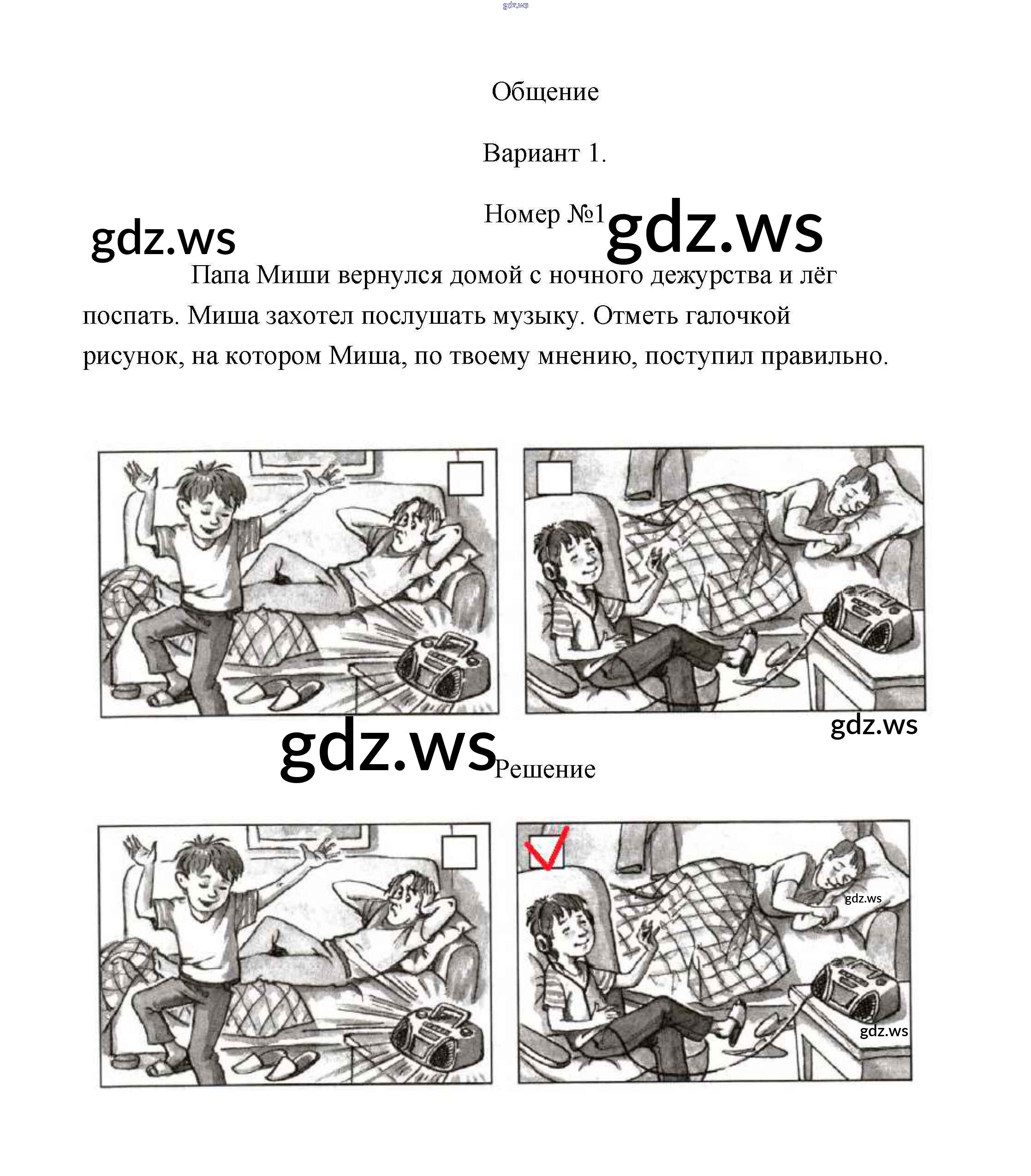 gdz.ws

Общение

Вариант 1.

Номер №1

gdz.ws gdz.ws

Папа Миши вернулся домой с ночного дежурства и лёг поспать. Миша захотел послушать музыку. Отметь галочкой рисунок, на котором Миша, по твоему мнению, поступил правильно.

gdz.ws

gdz.ws Решение

gdz.ws

gdz.ws