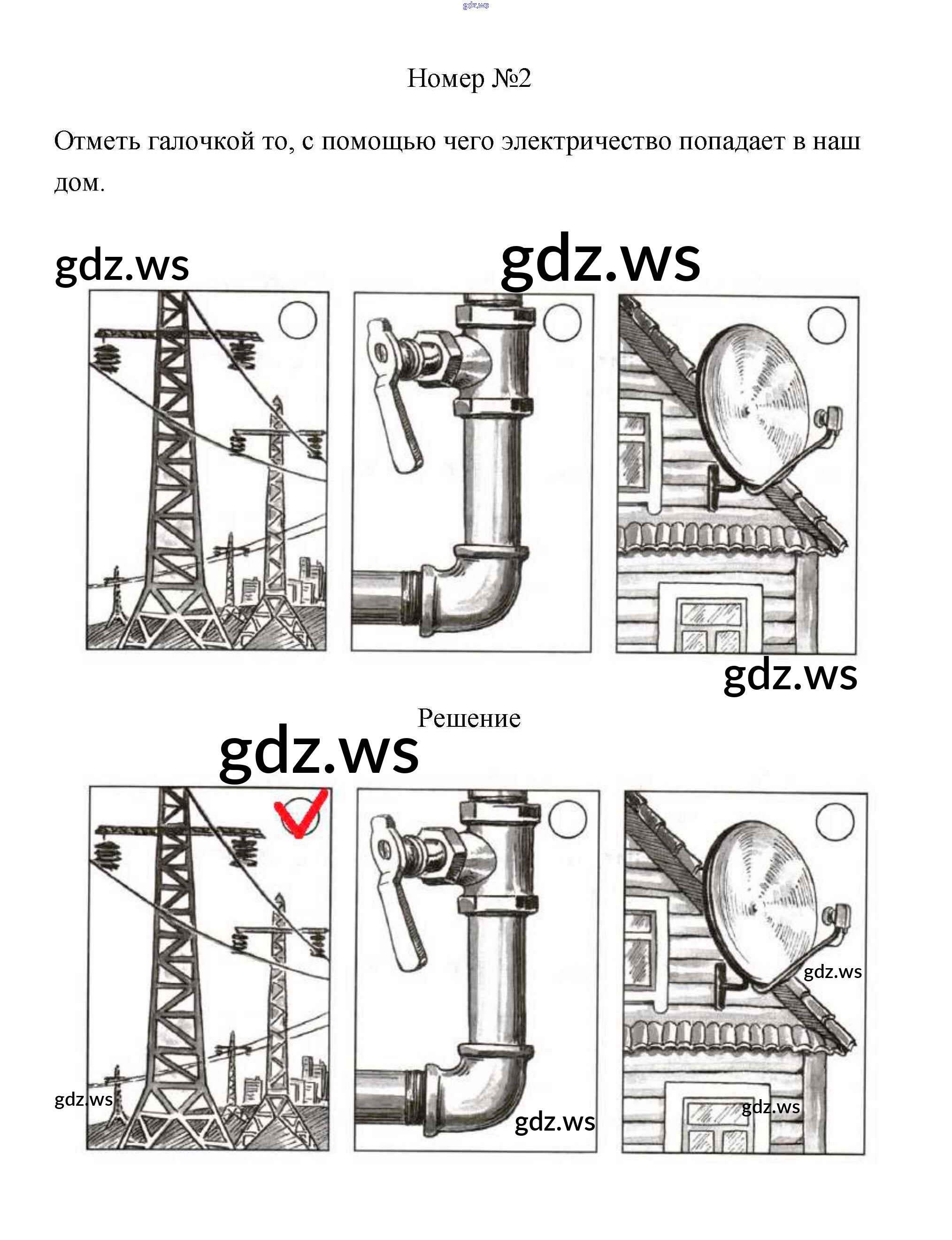 gdz.ws

Номер №2

Отметь галочкой то, с помощью чего электричество попадает в наш дом.

gdz.ws gdz.ws

gdz.ws

Решение

gdz.ws

gdz.ws

gdz.ws gdz.ws gdz.ws