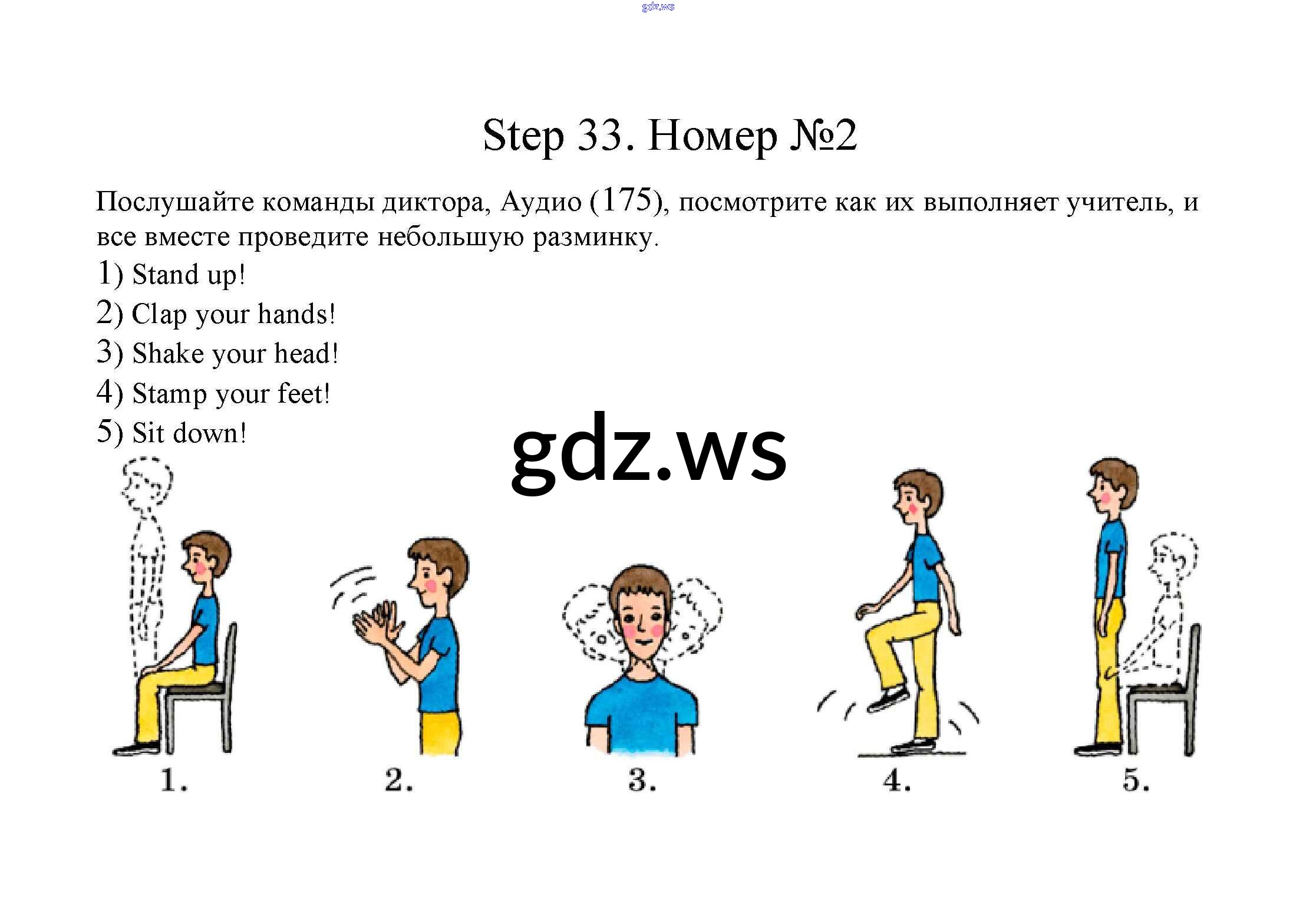 gdz.ws

Step 33. Номер №2

Послушайте команды диктора, Аудио (175), посмотрите как их выполняет учитель, и все вместе проведите небольшую разминку.

1) Stand up!
2) Clap your hands!
3) Shake your head!
4) Stamp your feet!
5) Sit down!

gdz.ws

1.
2.
3.
4.
5.